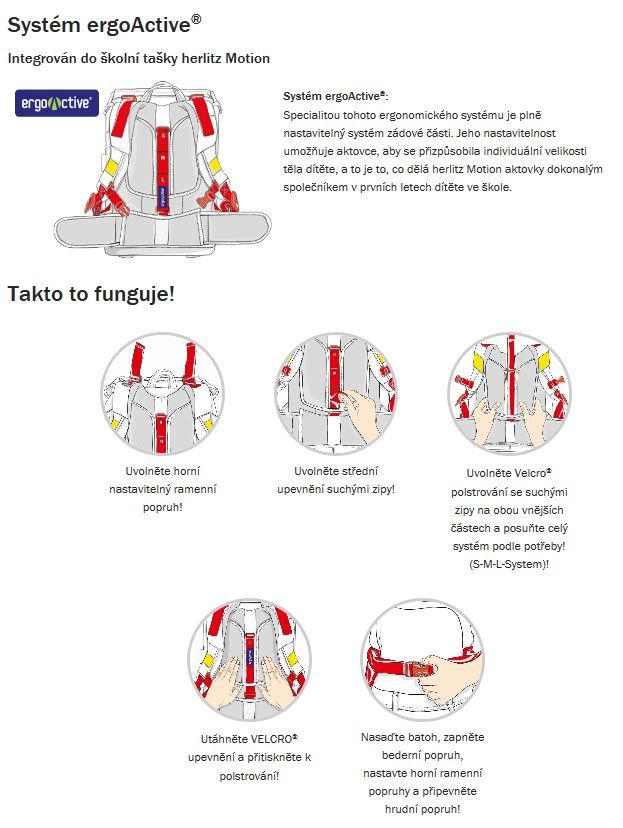 Systém ergoActive®

Integrován do školní tašky herlitz Motion

ergoActive®

Systém ergoActive®:
Specialitou tohoto ergonomického systému je plně nastavitelný systém zádové části. Jeho nastavitelnost umožňuje aktovce, aby se přizpůsobila individuální velikosti těla dítěte, a to je to, co dělá herlitz Motion aktovky dokonalým společníkem v prvních letech dítěte ve škole.

Takto to funguje!

Uvolněte horní nastavitelný ramenní popruh!

Uvolněte střední upevnění suchými zipy!

Uvolněte Velcro® polstrování se suchými zipy na obou vnějších částech a posuňte celý systém podle potřeby! (S-M-L-System)!

Utáhněte VELCRO® upevnění a přitiskněte k polstrování!

Nasaďte batoh, zapněte bederní popruh, nastavte horní ramenní popruhy a připevněte hrudní popruh!