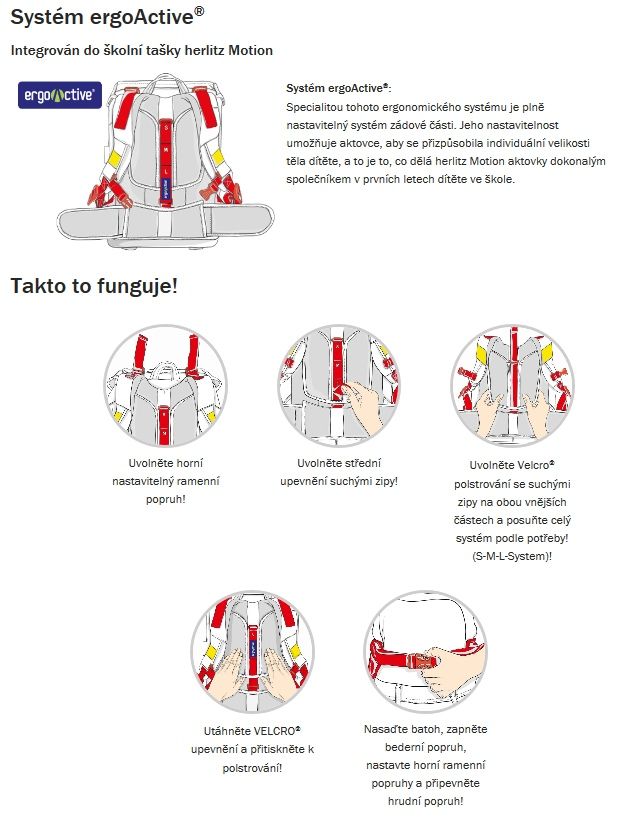 Systém ergoActive®

Integrován do školní tašky herlitz Motion

ergoActive®

S
M
L

Systém ergoActive®:
Specialitou tohoto ergonomického systému je plně nastavitelný systém zádové části. Jeho nastavitelnost umožňuje aktovce, aby se přizpůsobila individuální velikosti těla dítěte, a to je to, co dělá herlitz Motion aktovky dokonalým společníkem v prvních letech dítěte ve škole.

Takto to funguje!

Uvolněte horní nastavitelný ramenní popruh!

Uvolněte střední upevnění suchými zipy!

Uvolněte Velcro® polstrování se suchými zipy na obou vnějších částech a posuňte celý systém podle potřeby! (S-M-L-System)!

Utáhněte VELCRO® upevnění a přitiskněte k polstrování!

Nasaďte batoh, zapněte bederní popruh, nastavte horní ramenní popruhy a připevněte hrudní popruh!