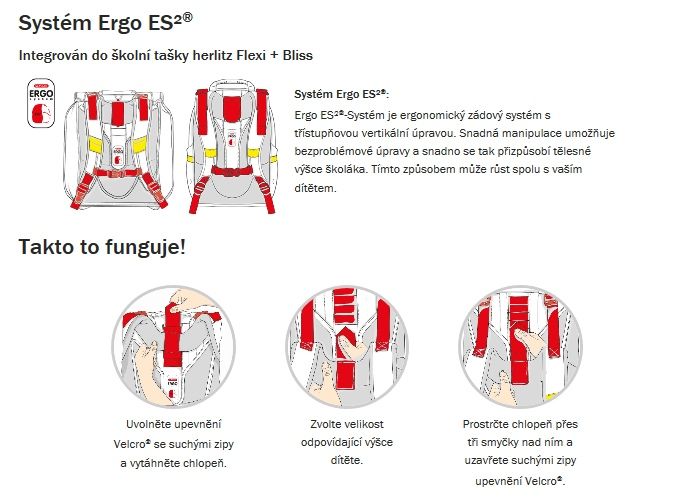 Systém Ergo ES²®

Integrován do školní tašky herlitz Flexi + Bliss

ERGO

Systém Ergo ES²®:
Ergo ES²®-Systém je ergonomický zádový systém s třístupňovou vertikální úpravou. Snadná manipulace umožňuje bezproblémové úpravy a snadno se tak přizpůsobí tělesné výšce školáka. Tímto způsobem může růst spolu s vaším dítětem.

Takto to funguje!

Uvolněte upevnění Velcro® se suchými zipy a vytáhněte chlopeň.

Zvolte velikost odpovídající výšce dítěte.

Prostrčte chlopeň přes tři smyčky nad ním a uzavřete suchými zipy upevnění Velcro®.