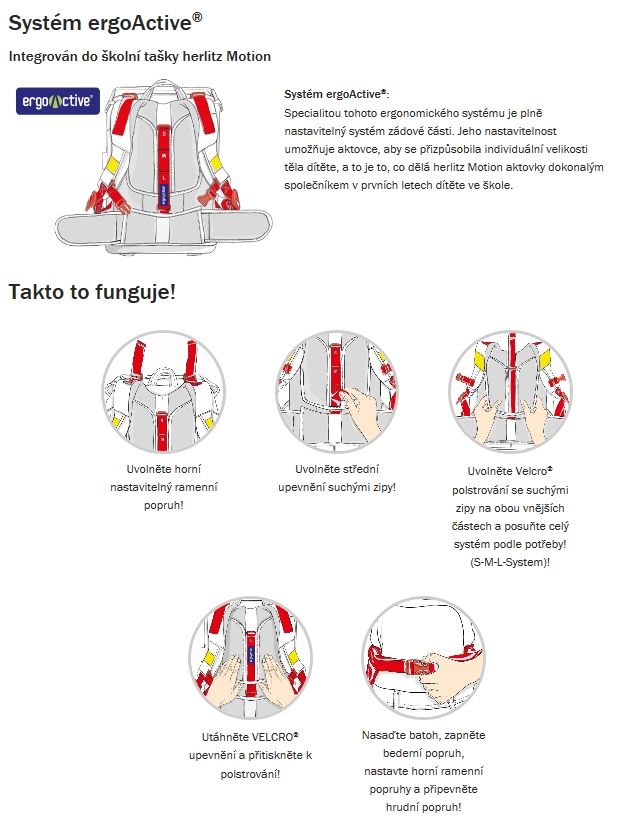 Systém ergoActive®

Integrován do školní tašky herlitz Motion

ergoActive®

S
M
L

Systém ergoActive®:
Specialitou tohoto ergonomického systému je plně nastavitelný systém zádové části. Jeho nastavitelnost umožňuje aktovce, aby se přizpůsobila individuální velikosti těla dítěte, a to je to, co dělá herlitz Motion aktovky dokonalým společníkem v prvních letech dítěte ve škole.

Takto to funguje!

Uvolněte horní nastavitelný ramenní popruh!

Uvolněte střední upevnění suchými zipy!

Uvolněte Velcro® polstrování se suchými zipy na obou vnějších částech a posuňte celý systém podle potřeby! (S-M-L-System)!

Utáhněte VELCRO® upevnění a přitiskněte k polstrování!

Nasaďte batoh, zapněte bederní popruh, nastavte horní ramenní popruhy a připevněte hrudní popruh!