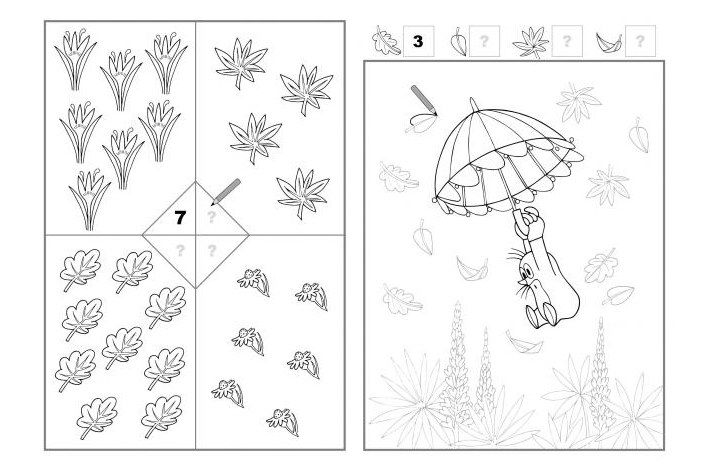 7 ? ? ?

3 ? ? ?