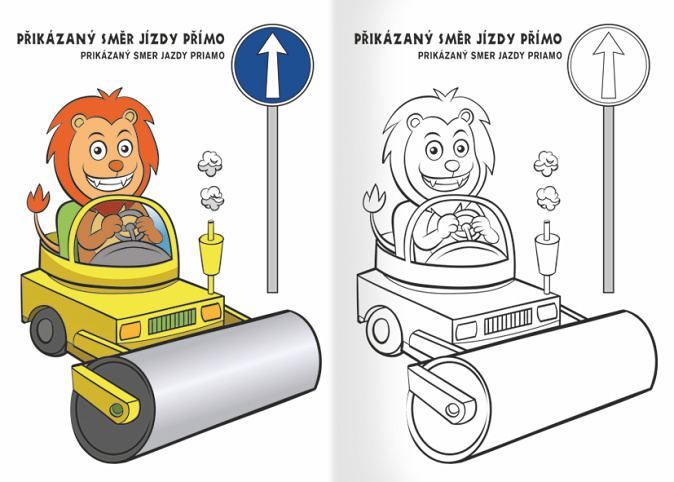 PŘIKÁZANÝ SMĚR JÍZDY PŘÍMO
PRIKÁZANÝ SMER JAZDY PRIAMO

PŘIKÁZANÝ SMĚR JÍZDY PŘÍMO
PRIKÁZANÝ SMER JAZDY PRIAMO