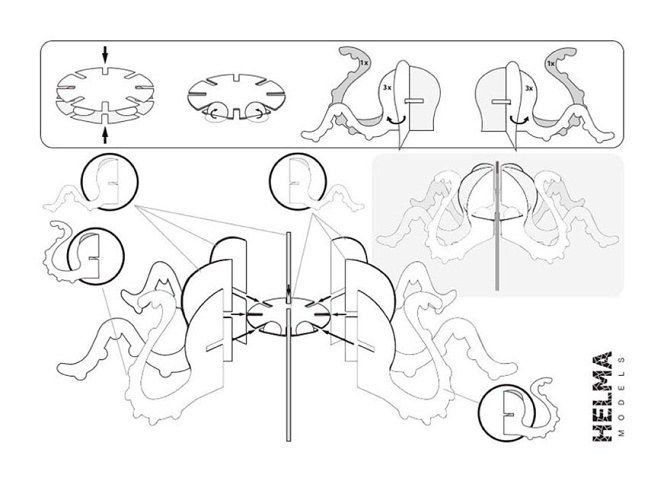 1x
3x
3x
1x
HELMA
MODELS