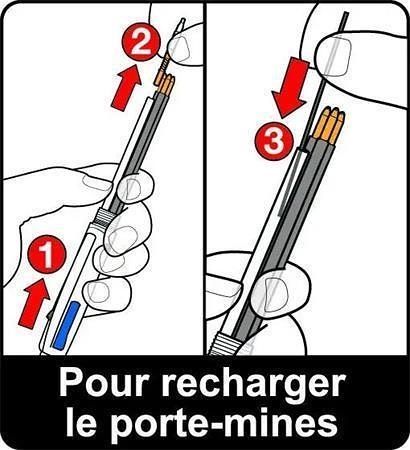 2

1

3

Pour recharger le porte-mines