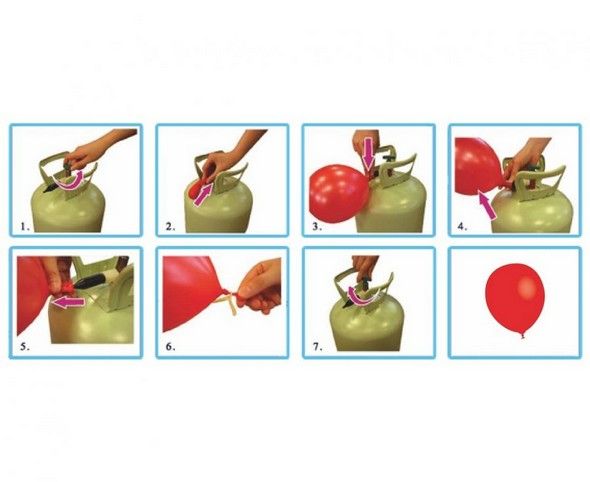 1.

2.

3.

4.

5.

6.

7.