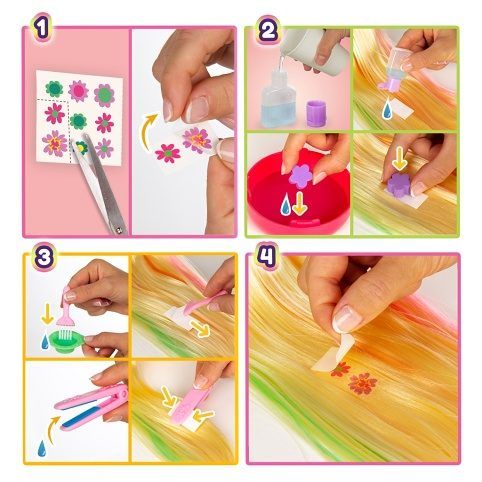 1

2

3

4