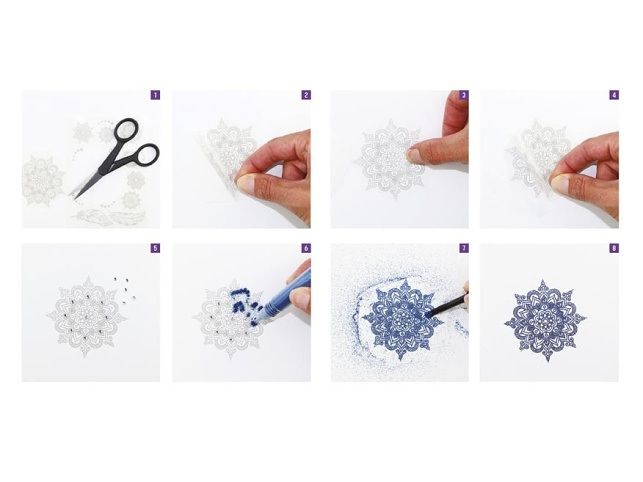 1
2
3
4
5
6
7
8