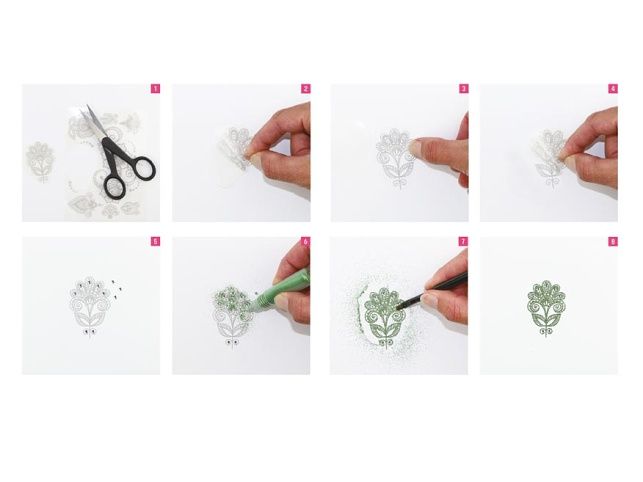 1

2

3

4

5

6

7

8