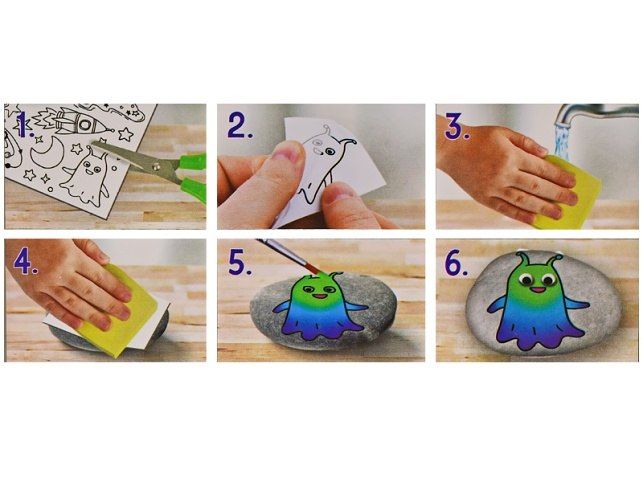 1.

2.

3.

4.

5.

6.