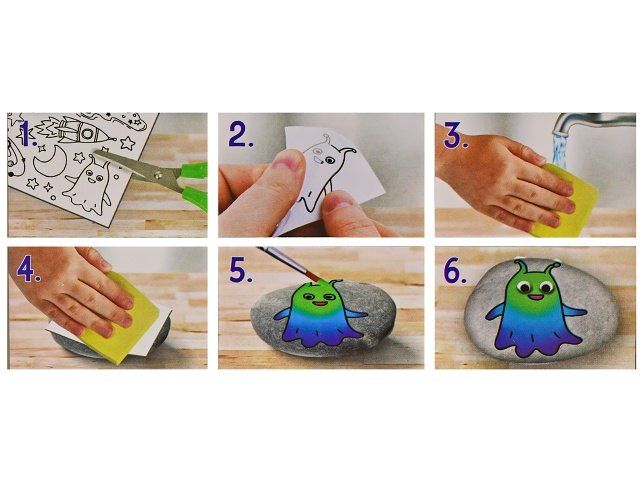 1.

2.

3.

4.

5.

6.