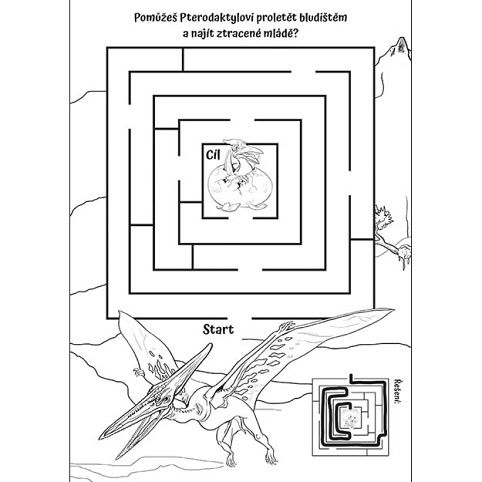 Pomůžeš Pterodaktylovi proletět bludištěm a najít ztracené mládě?

Cíl

Start

Řešení: