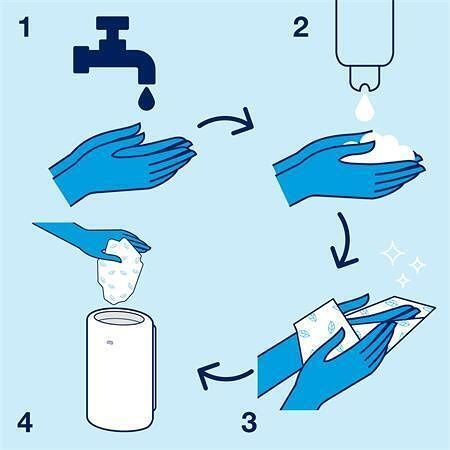 1

2

3

4