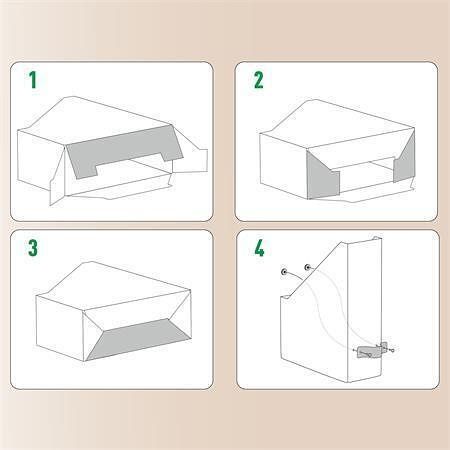 1

2

3

4